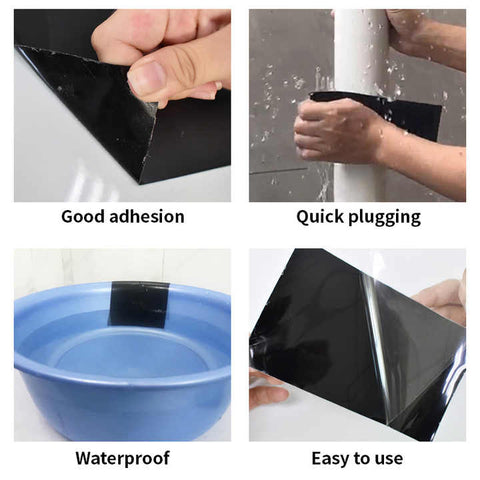 Good adhesion

Quick plugging

Waterproof

Easy to use